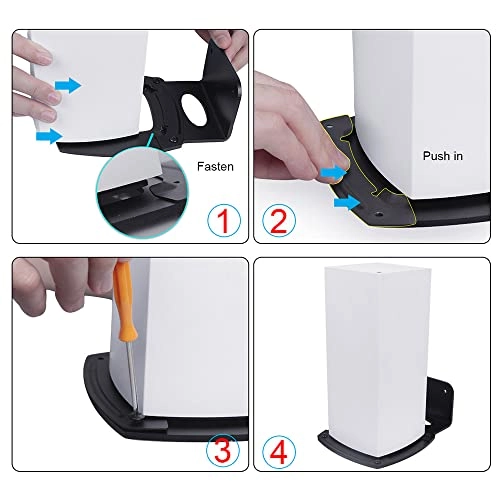 Fasten

1

Push in

2

3

4