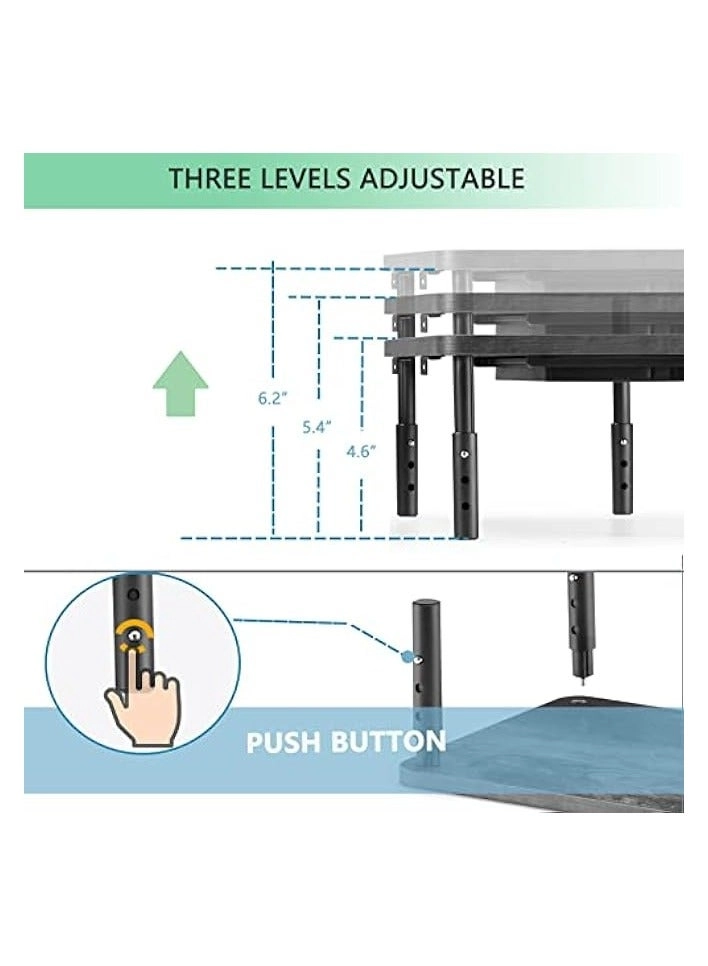 THREE LEVELS ADJUSTABLE

6.2"

5.4"

4.6"

PUSH BUTTON