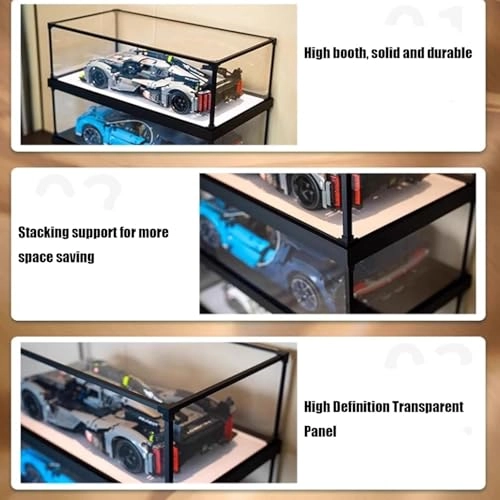 High booth, solid and durable

Stacking support for more space saving

High Definition Transparent Panel