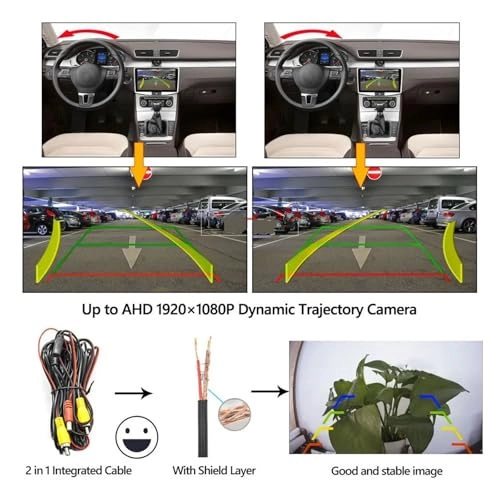 Up to AHD 1920×1080P Dynamic Trajectory Camera

2 in 1 Integrated Cable

With Shield Layer

Good and stable image