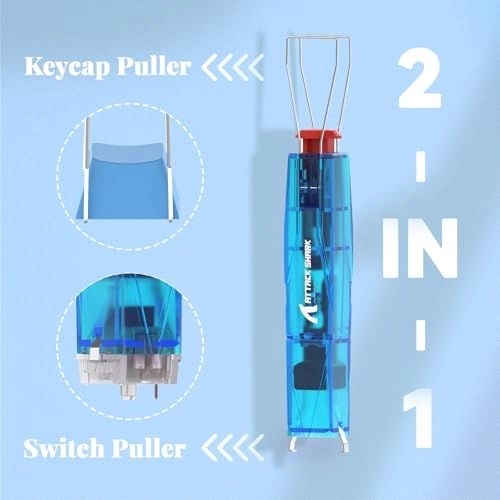 Keycap Puller

Switch Puller

ATTACK SHARK

2
-
IN
-
1