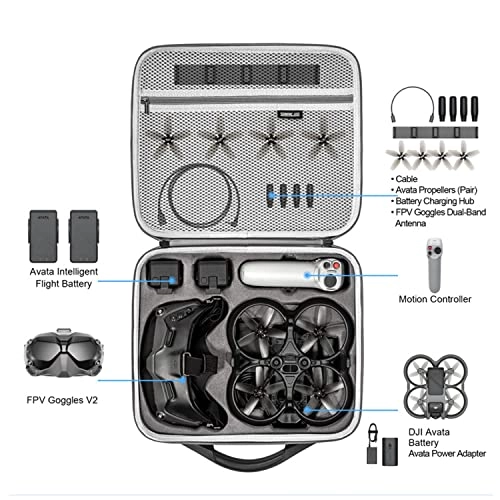 • Cable
• Avata Propellers (Pair)
• Battery Charging Hub
• FPV Goggles Dual-Band Antenna

Avata Intelligent Flight Battery

Motion Controller

FPV Goggles V2

DJI Avata Battery
Avata Power Adapter