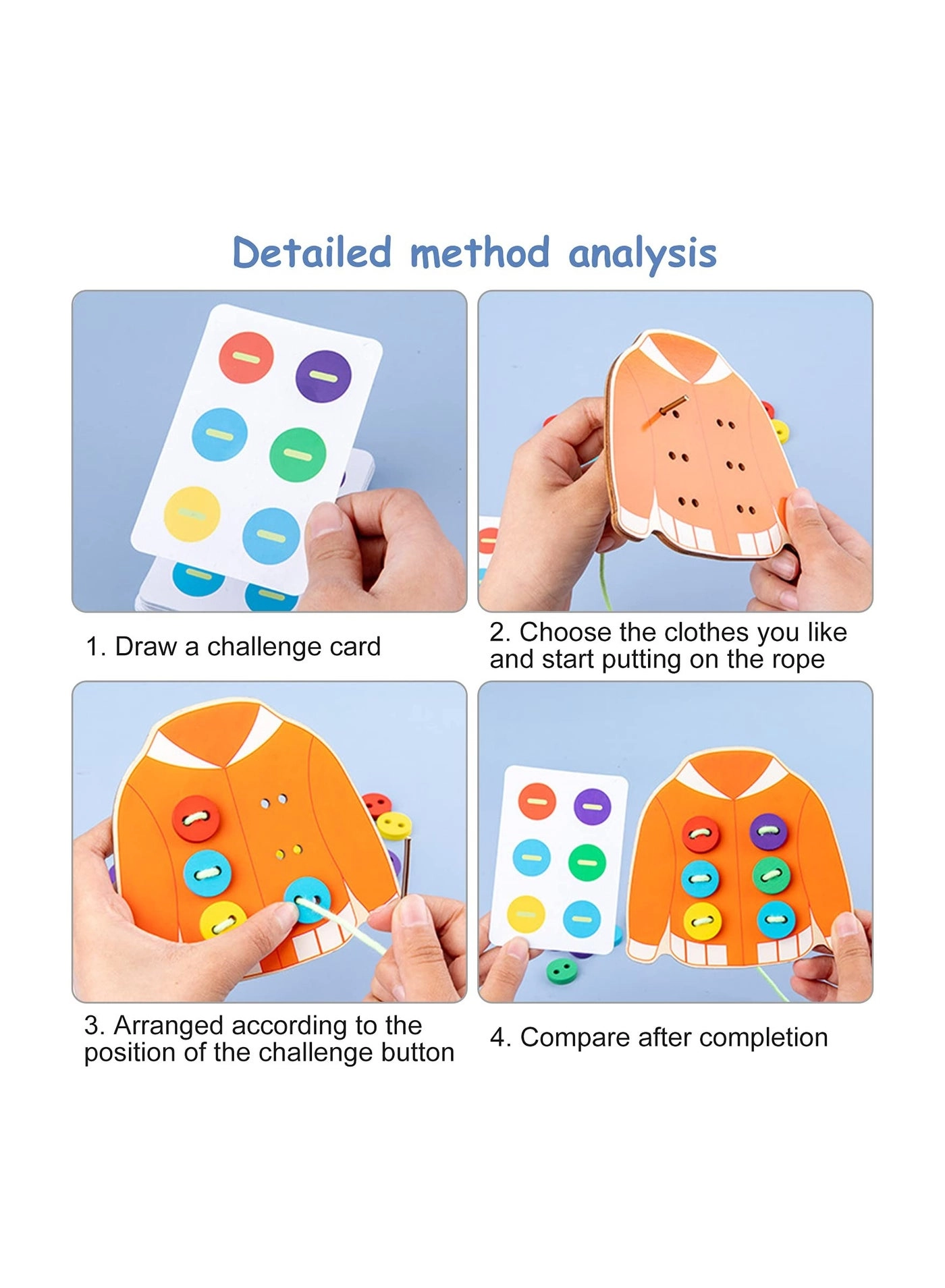 Detailed method analysis

1. Draw a challenge card

2. Choose the clothes you like and start putting on the rope

3. Arranged according to the position of the challenge button

4. Compare after completion