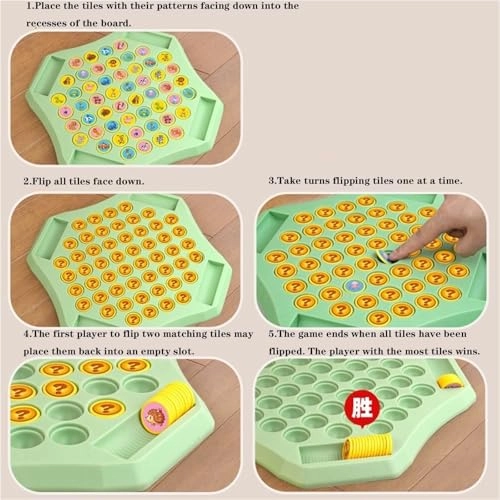 1.Place the tiles with their patterns facing down into the recesses of the board.

2.Flip all tiles face down.

3.Take turns flipping tiles one at a time.

4.The first player to flip two matching tiles may place them back into an empty slot.

5.The game ends when all tiles have been flipped. The player with the most tiles wins.

胜