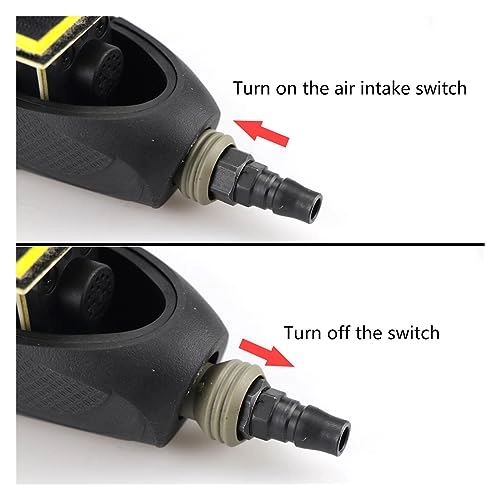 Turn on the air intake switch

Turn off the switch