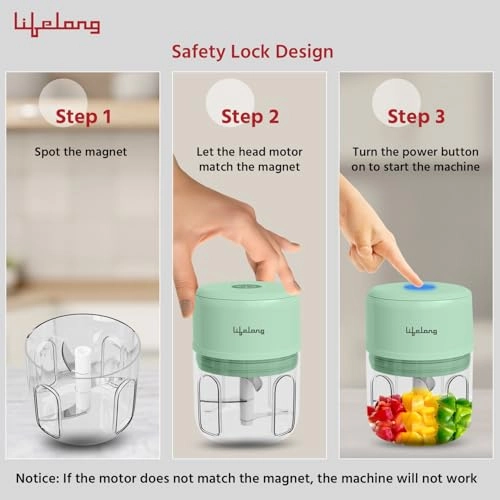 Lifelong

Safety Lock Design

Step 1

Spot the magnet

Step 2

Let the head motor match the magnet

Lifelong

Step 3

Turn the power button on to start the machine

Lifelong

Notice: If the motor does not match the magnet, the machine will not work