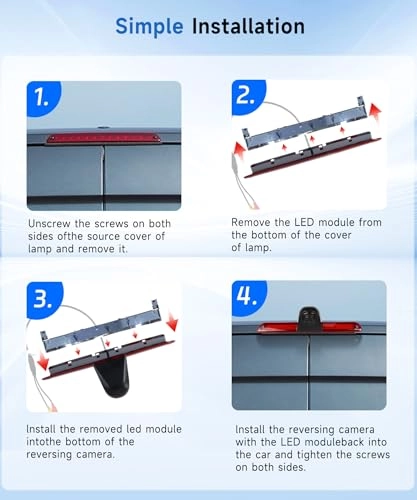 Simple Installation

1.

Unscrew the screws on both sides ofthe source cover of lamp and remove it.

2.

Remove the LED module from the bottom of the cover of lamp.

3.

Install the removed led module intothe bottom of the reversing camera.

4.

Install the reversing camera with the LED moduleback into the car and tighten the screws on both sides.