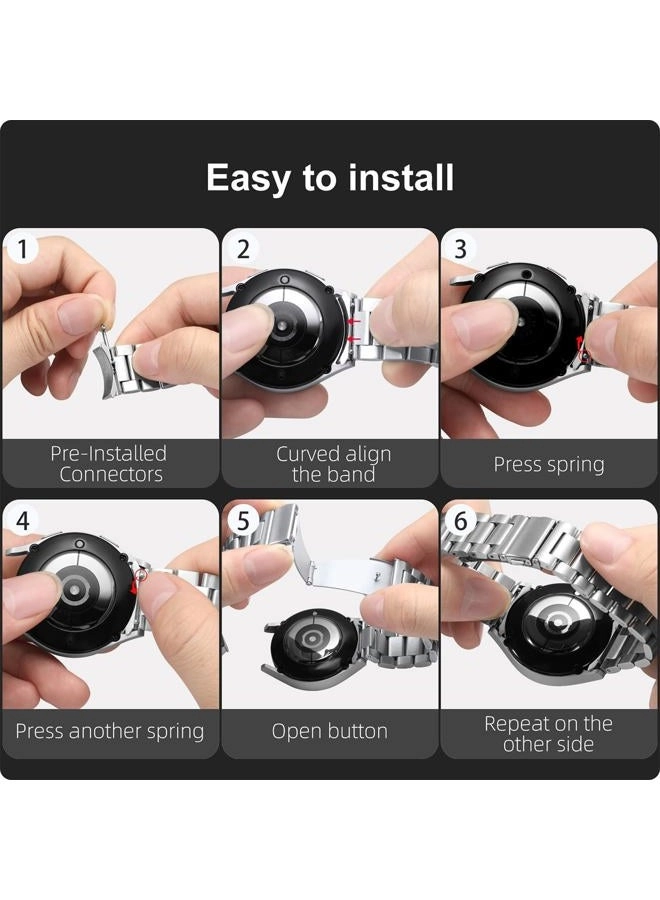 Easy to install

1

Pre-Installed Connectors

2

Curved align the band

3

Press spring

4

Press another spring

5

Open button

6

Repeat on the other side