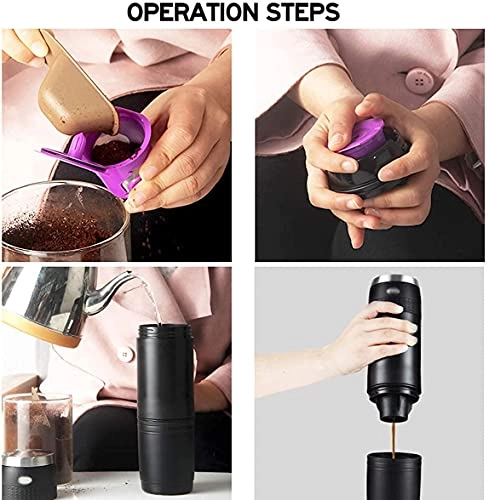 OPERATION STEPS