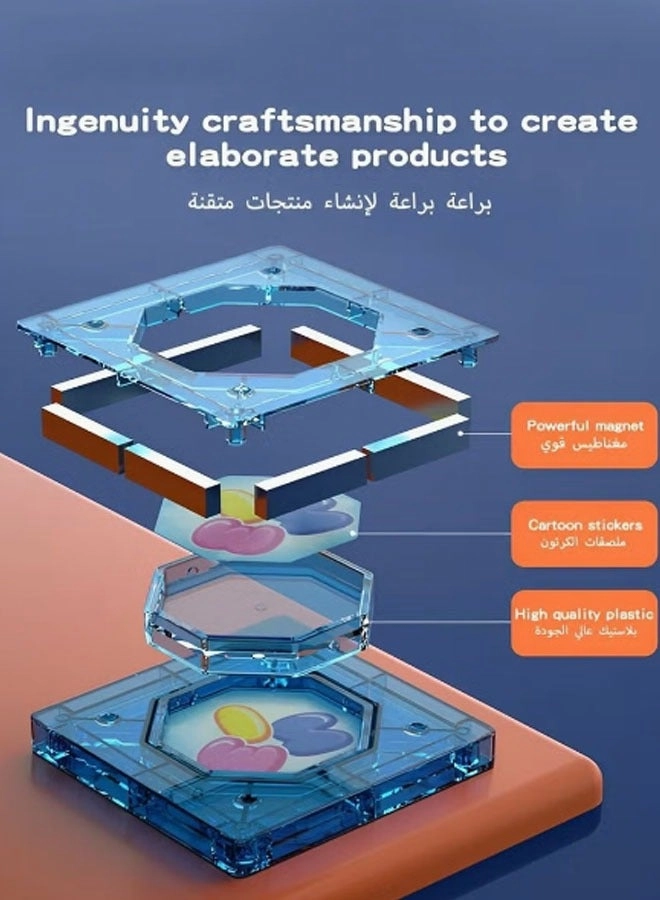 Ingenuity craftsmanship to create elaborate products

براعة براعة لإنشاء منتجات متقنة

Powerful magnet
مغناطيس قوي

Cartoon stickers
ملصقات الكرتون

High quality plastic
بلاستيك عالي الجودة