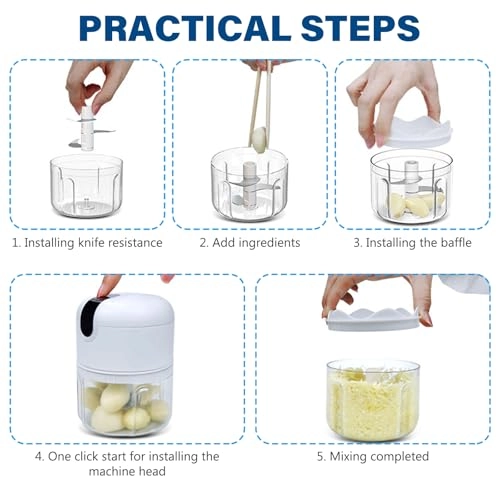 PRACTICAL STEPS

1. Installing knife resistance

2. Add ingredients

3. Installing the baffle

4. One click start for installing the machine head

5. Mixing completed