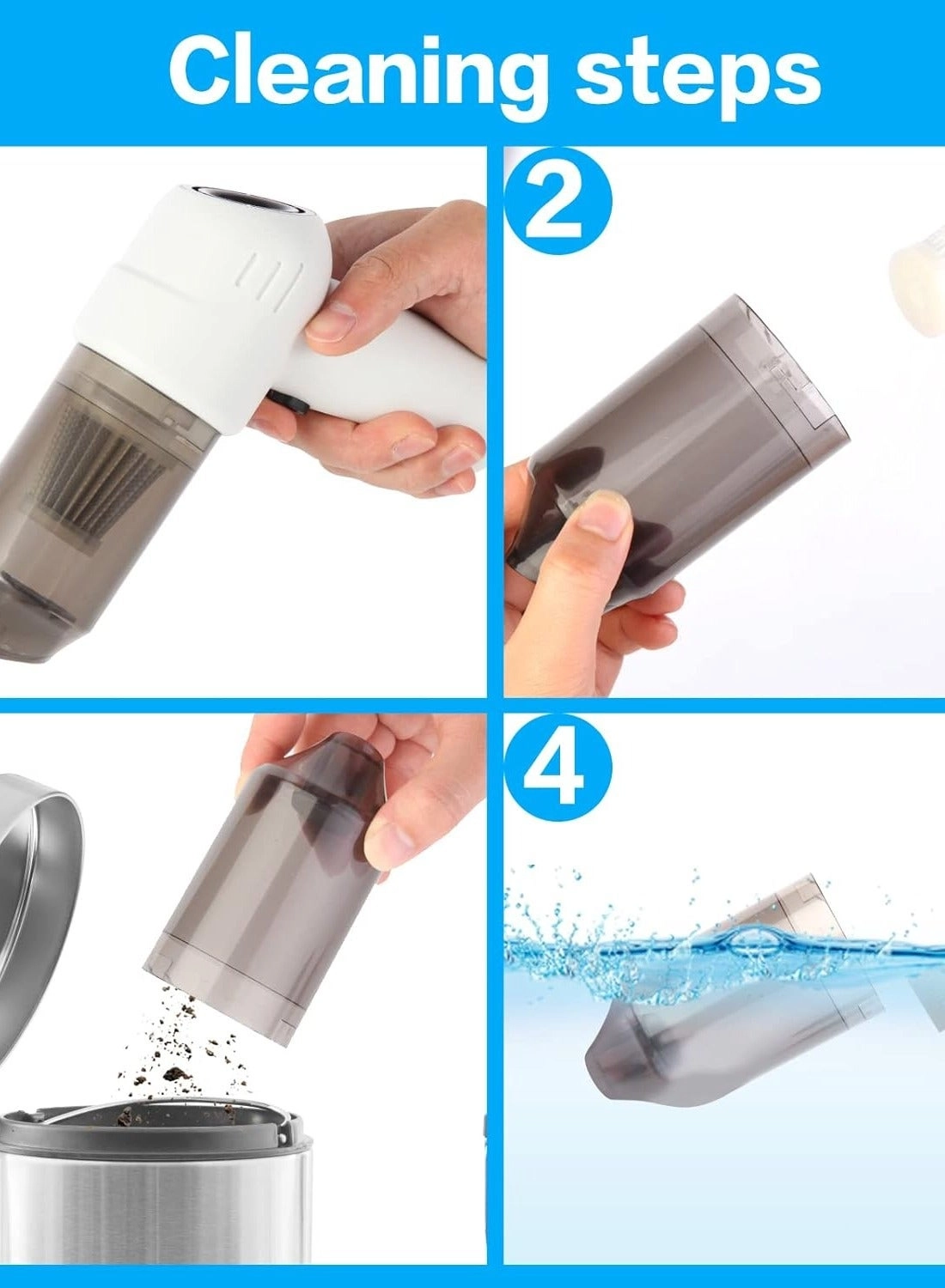 Cleaning steps

2

4