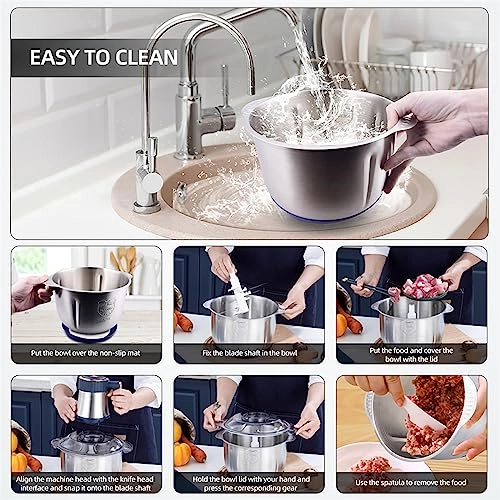 EASY TO CLEAN

Put the bowl over the non-slip mat

Fix the blade shaft in the bowl

Put the food and cover the bowl with the lid

Align the machine head with the knife head interface and snap it onto the blade shaft

Hold the bowl lid with your hand and press the corresponding gear

Use the spatula to remove the food