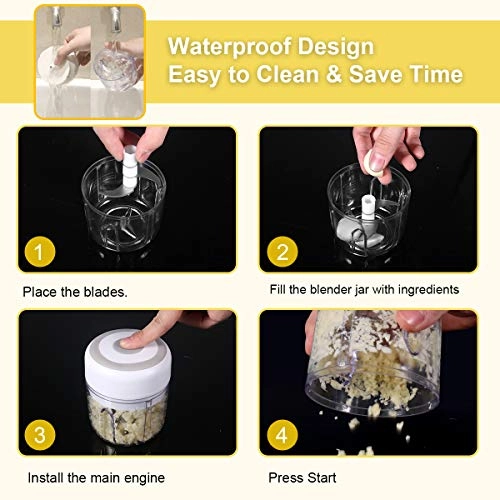 Waterproof Design
Easy to Clean & Save Time

1

Place the blades.

2

Fill the blender jar with ingredients

3

Install the main engine

4

Press Start