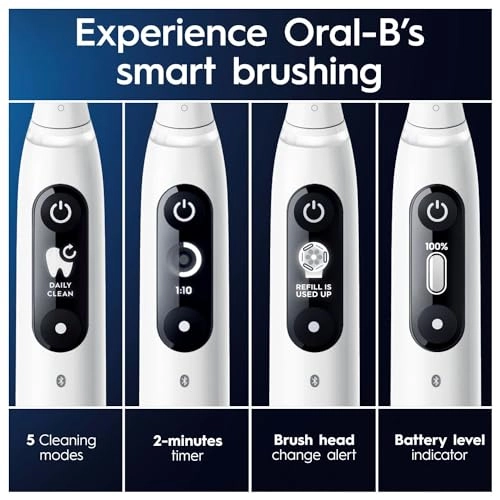 Experience Oral-B's smart brushing

DAILY CLEAN

1:10

REFILL IS USED UP

100%

5 Cleaning modes

2-minutes timer

Brush head change alert

Battery level indicator