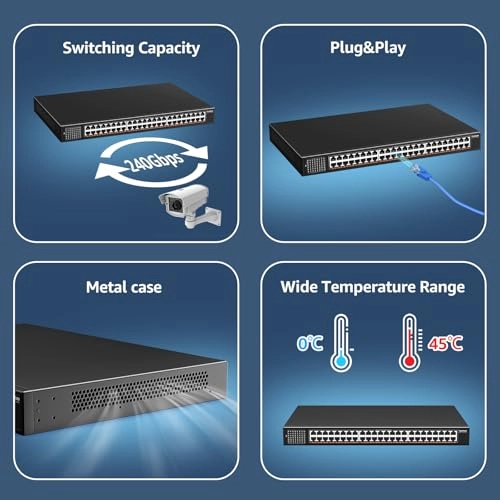 Switching Capacity

240Gbps

Plug&Play

Metal case

Wide Temperature Range

0℃

45℃