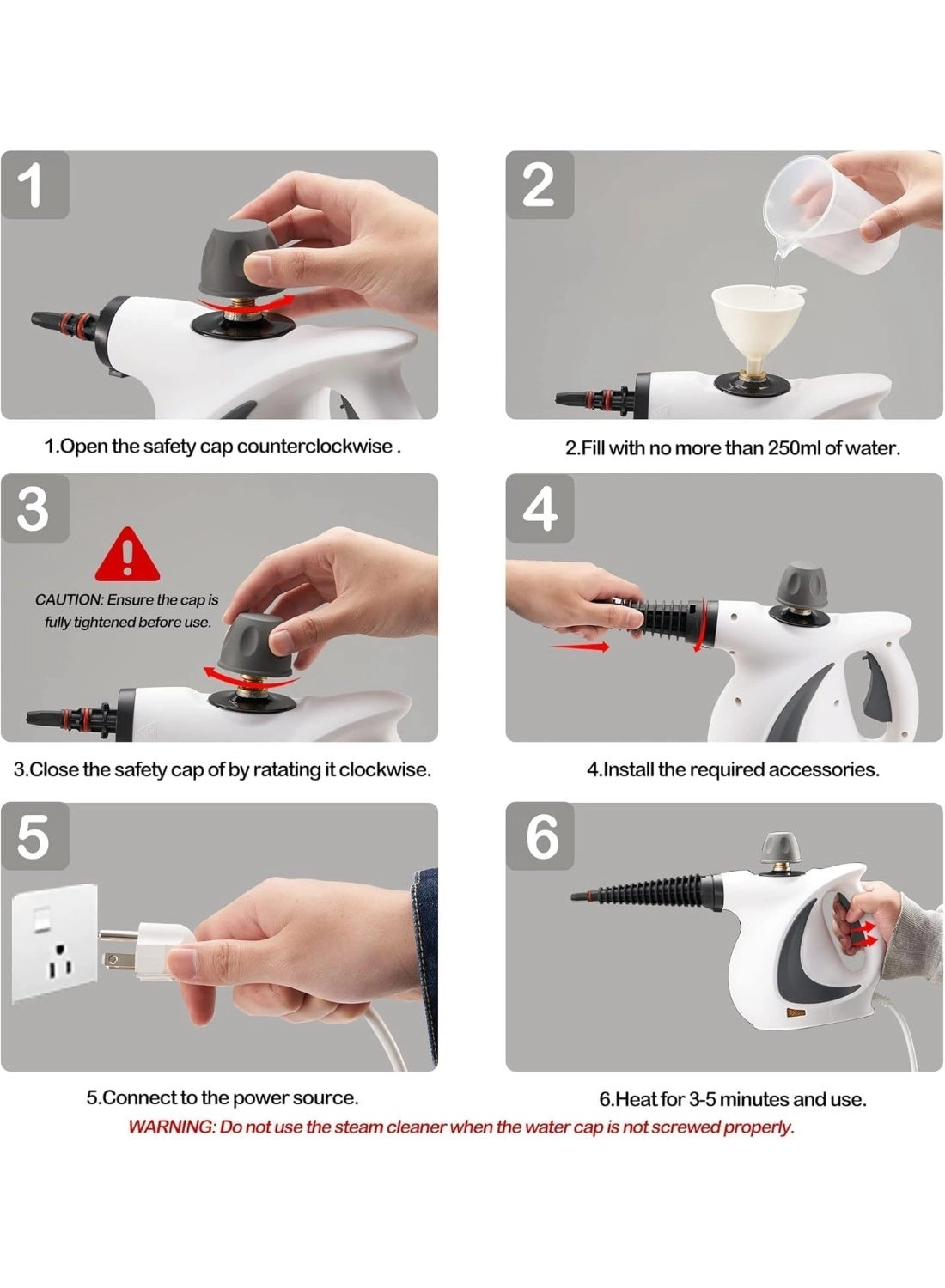 1

1.Open the safety cap counterclockwise .

2

2.Fill with no more than 250ml of water.

3

CAUTION: Ensure the cap is fully tightened before use.

3.Close the safety cap of by ratating it clockwise.

4

4.Install the required accessories.

5

5.Connect to the power source.

6

6.Heat for 3-5 minutes and use.

WARNING: Do not use the steam cleaner when the water cap is not screwed properly.