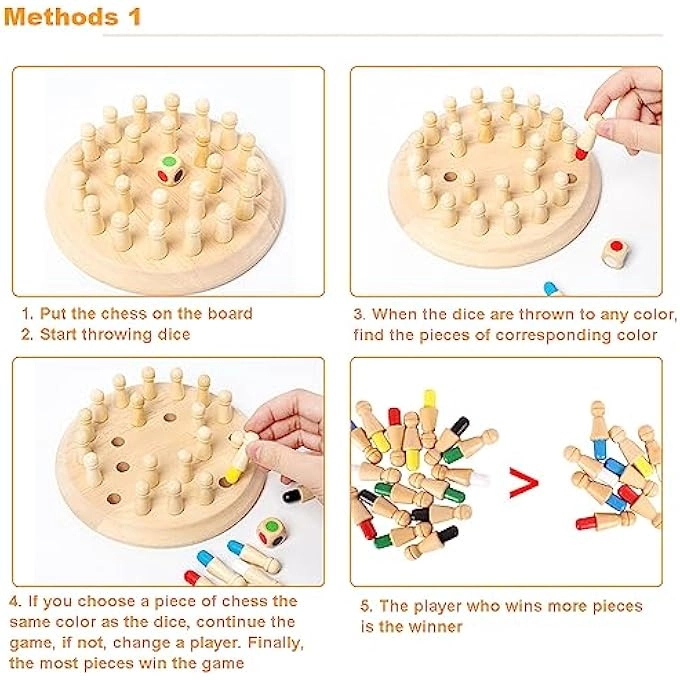 Methods 1

1. Put the chess on the board
2. Start throwing dice

3. When the dice are thrown to any color, find the pieces of corresponding color

4. If you choose a piece of chess the same color as the dice, continue the game, if not, change a player. Finally, the most pieces win the game

5. The player who wins more pieces is the winner