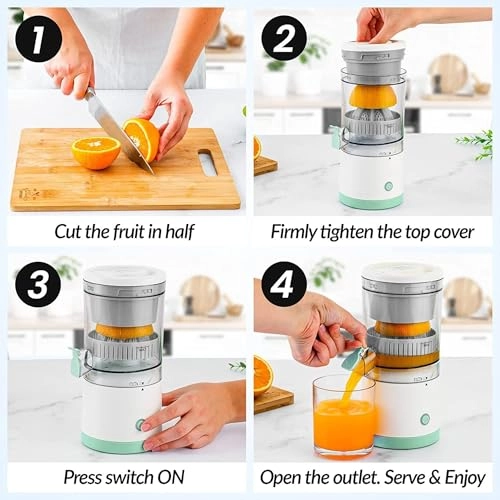 1

Cut the fruit in half

2

Firmly tighten the top cover

3

Press switch ON

4

Open the outlet. Serve & Enjoy