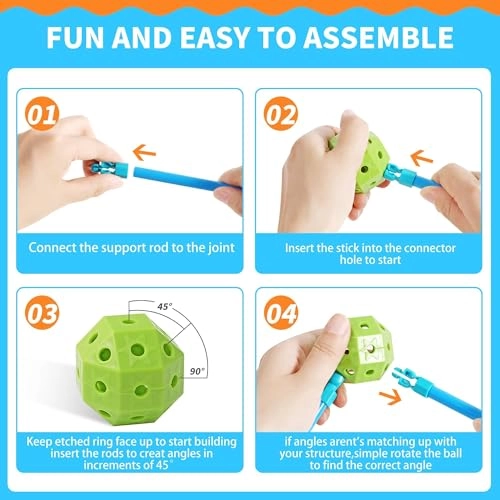 FUN AND EASY TO ASSEMBLE

01

Connect the support rod to the joint

02

Insert the stick into the connector hole to start

03

45°

90°

Keep etched ring face up to start building insert the rods to creat angles in increments of 45°

04

if angles arent's matching up with your structure,simple rotate the ball to find the correct angle