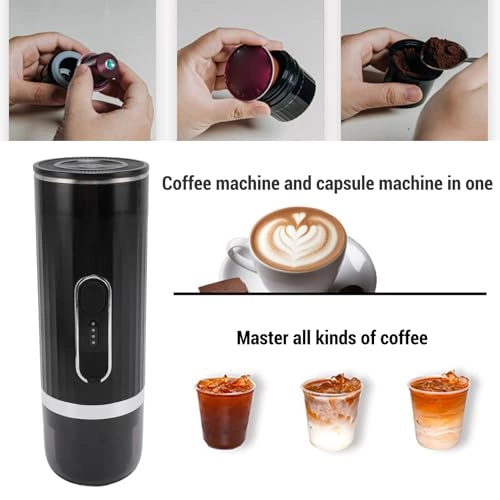 Coffee machine and capsule machine in one

Master all kinds of coffee