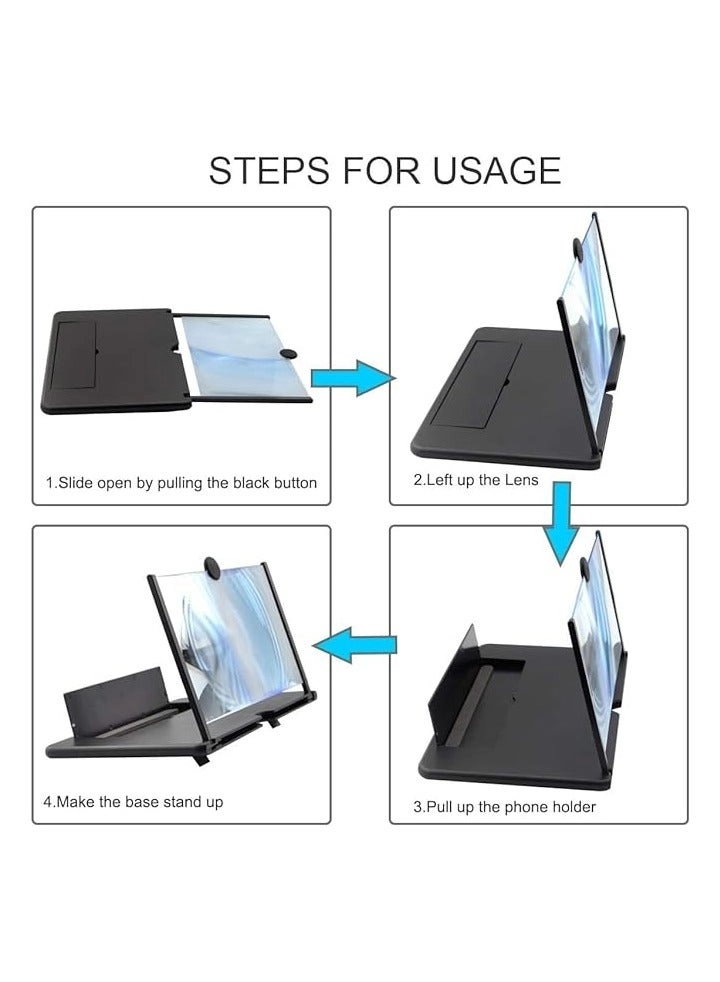 STEPS FOR USAGE

1.Slide open by pulling the black button

2.Left up the Lens

3.Pull up the phone holder

4.Make the base stand up