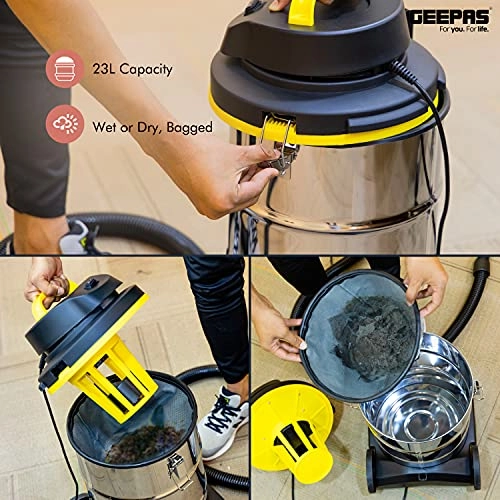 GEEPAS
For you. For life.

23L Capacity

Wet or Dry, Bagged