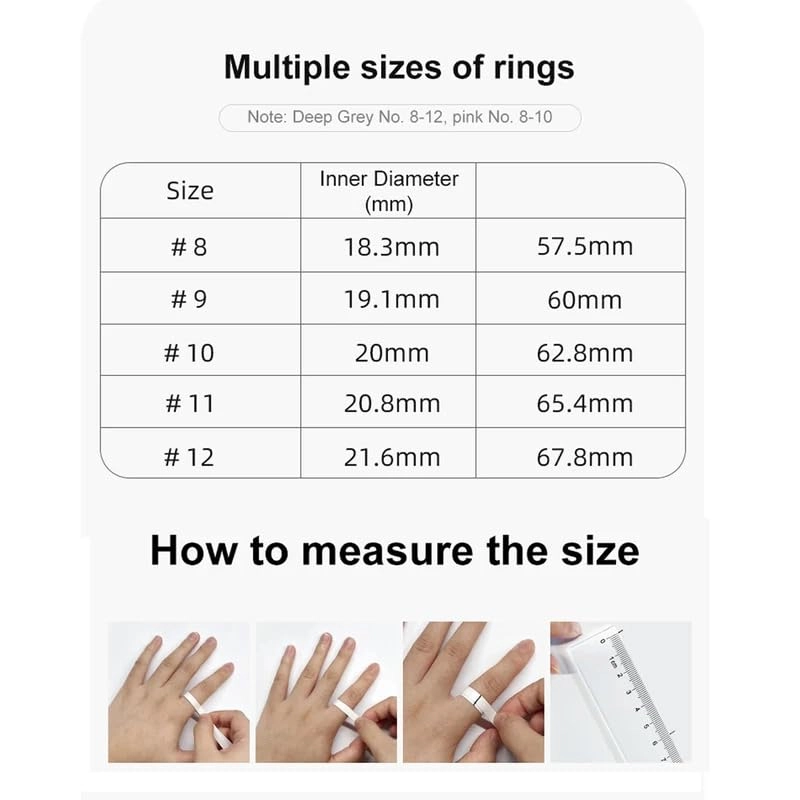 Multiple sizes of rings

Note: Deep Grey No. 8-12, pink No. 8-10

| Size | Inner Diameter (mm) | |
|---|---|---|
| # 8 | 18.3mm | 57.5mm |
| # 9 | 19.1mm | 60mm |
| # 10 | 20mm | 62.8mm |
| # 11 | 20.8mm | 65.4mm |
| # 12 | 21.6mm | 67.8mm |

How to measure the size

0 1cm 2 3 4 5 6 7