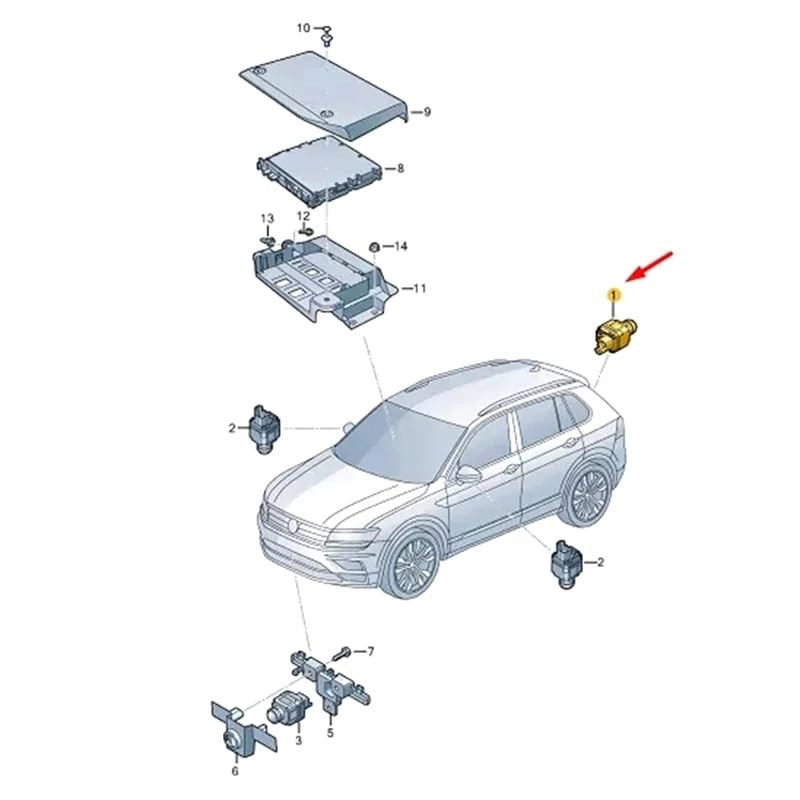 10
9
8
13
12
14
11
1
2
2
7
3
5
6