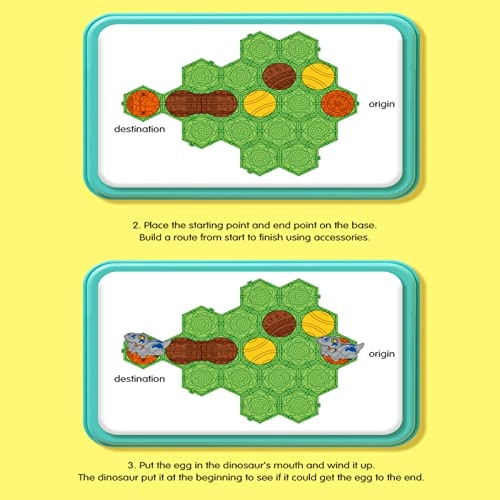 destination

origin

2. Place the starting point and end point on the base.
Build a route from start to finish using accessories.

destination

origin

3. Put the egg in the dinosaur's mouth and wind it up.
The dinosaur put it at the beginning to see if it could get the egg to the end.