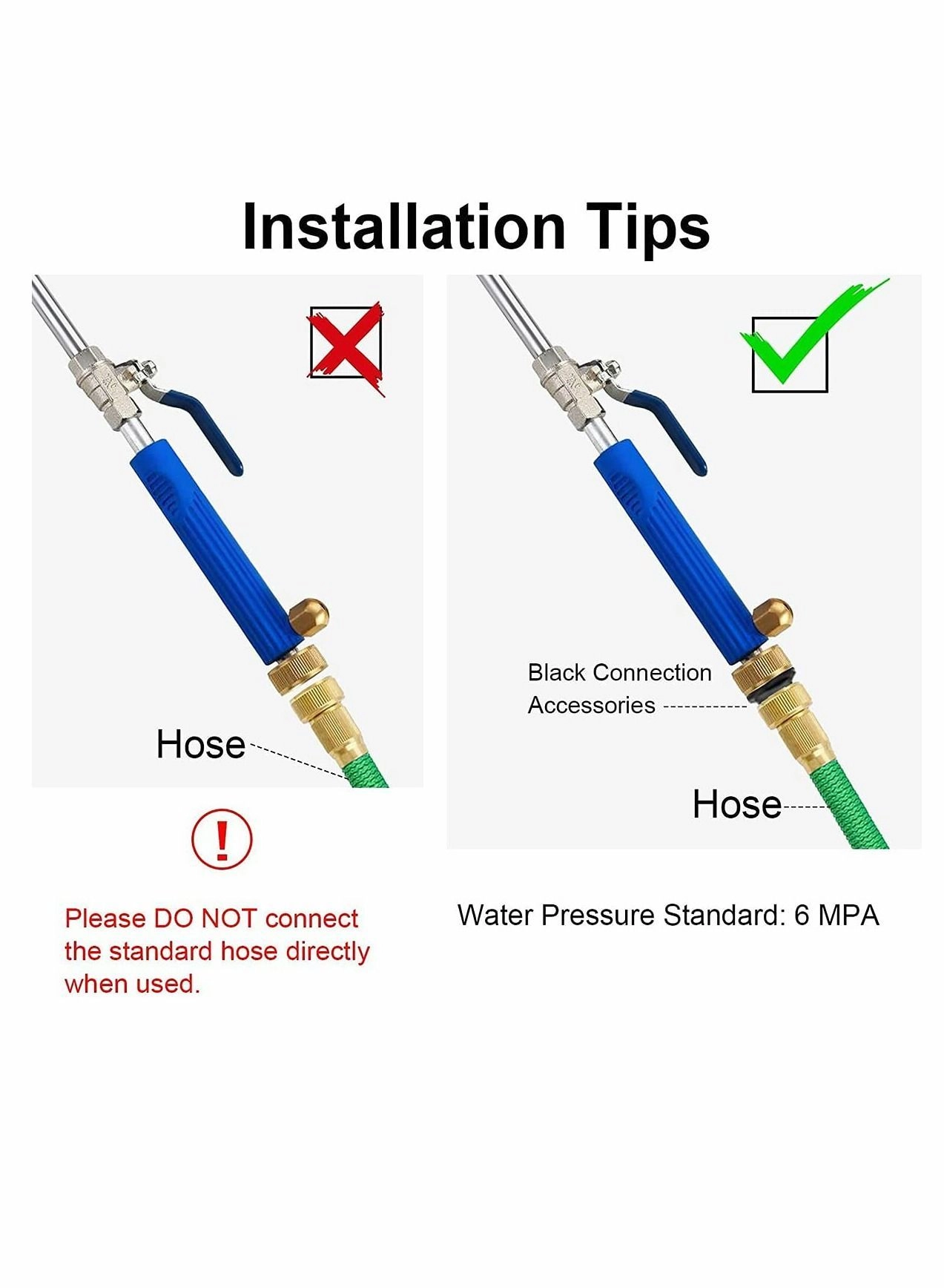 Installation Tips

Hose

!

Please DO NOT connect the standard hose directly when used.

Black Connection Accessories

Hose

Water Pressure Standard: 6 MPA