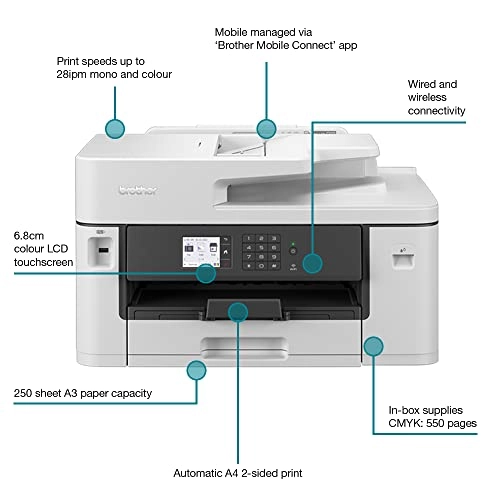 Mobile managed via 'Brother Mobile Connect' app

Print speeds up to 28ipm mono and colour

Wired and wireless connectivity

brother

6.8cm colour LCD touchscreen

250 sheet A3 paper capacity

In-box supplies CMYK: 550 pages

Automatic A4 2-sided print