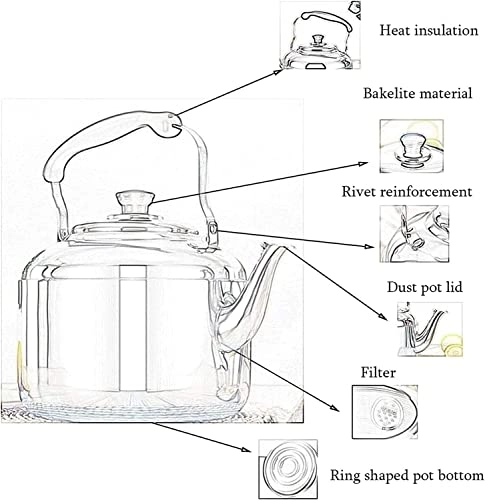 Heat insulation

Bakelite material

Rivet reinforcement

Dust pot lid

Filter

Ring shaped pot bottom