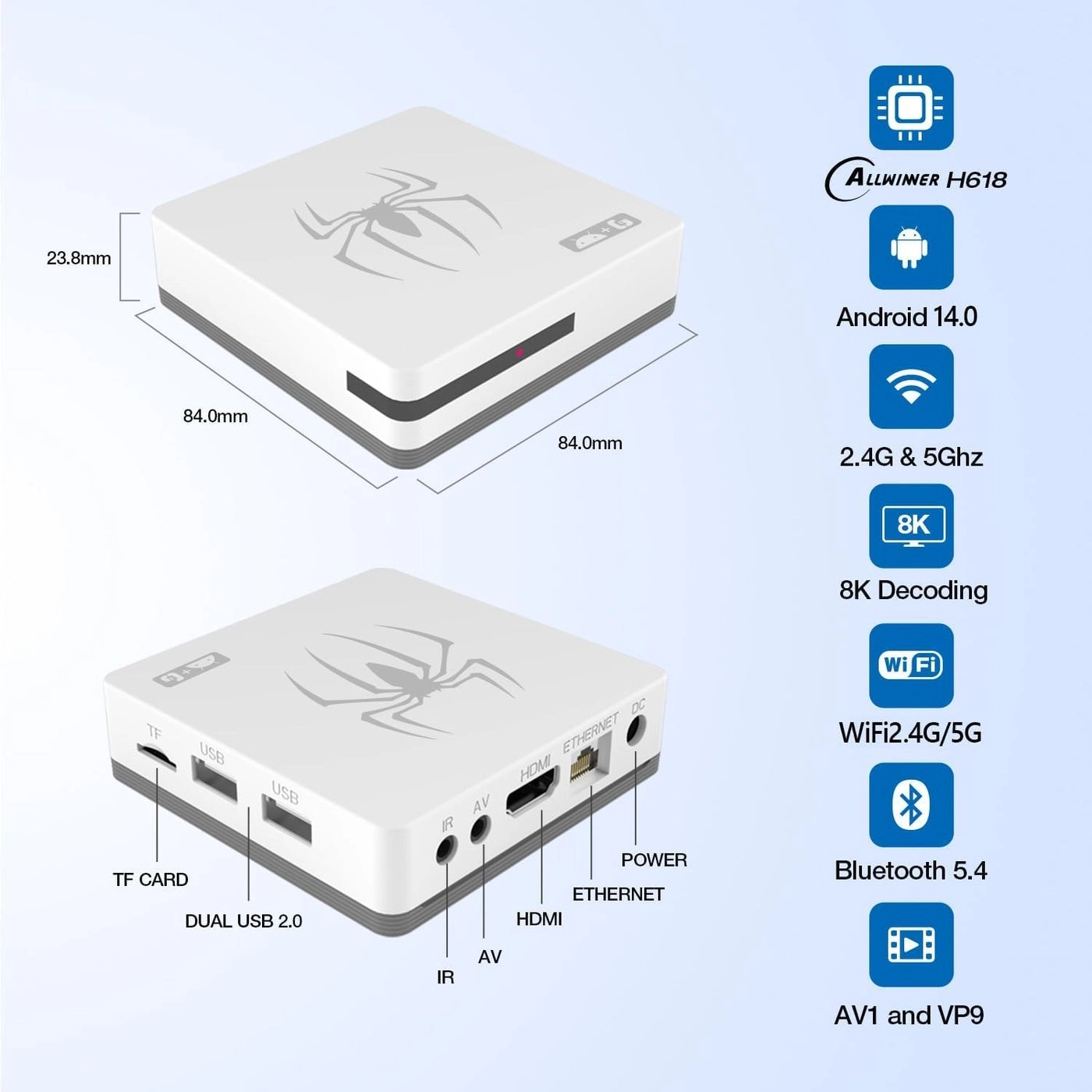 23.8mm

84.0mm

84.0mm

TF

USB

USB

IR

AV

HDMI

ETHERNET

DC

TF CARD

DUAL USB 2.0

IR

AV

HDMI

ETHERNET

POWER

ALLWINNER H618

Android 14.0

2.4G & 5Ghz

8K

8K Decoding

WiFi

WiFi2.4G/5G

Bluetooth 5.4

AV1 and VP9