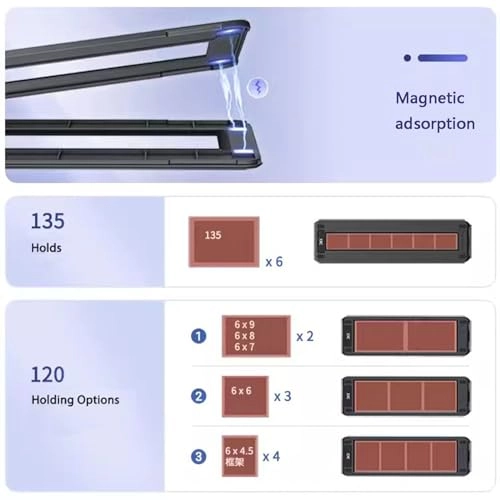 Magnetic adsorption

135
Holds

135
x 6

120
Holding Options

1
6 x 9
6 x 8
6 x 7
x 2

2
6 x 6
x 3

3
6 x 4.5
框架
x 4