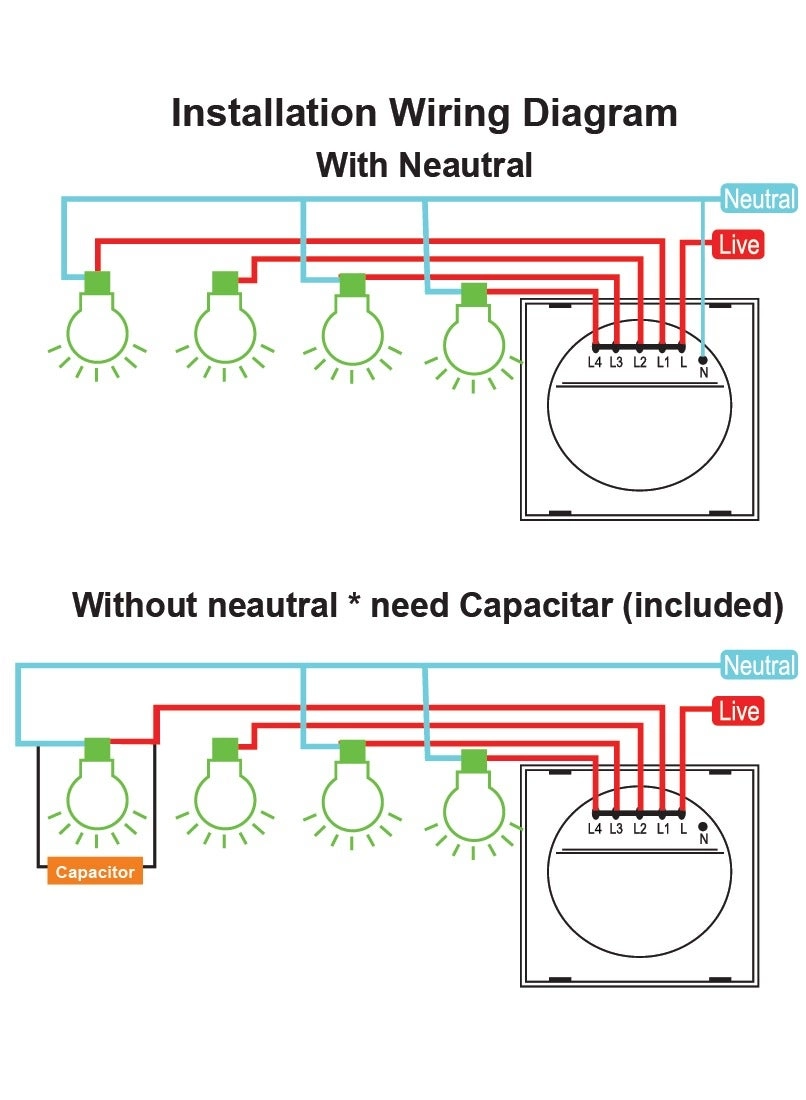 Installation Wiring Diagram

With Neautral

Neutral

Live

L4 L3 L2 L1 L N

Without neautral * need Capacitar (included)

Neutral

Live

L4 L3 L2 L1 L N

Capacitor