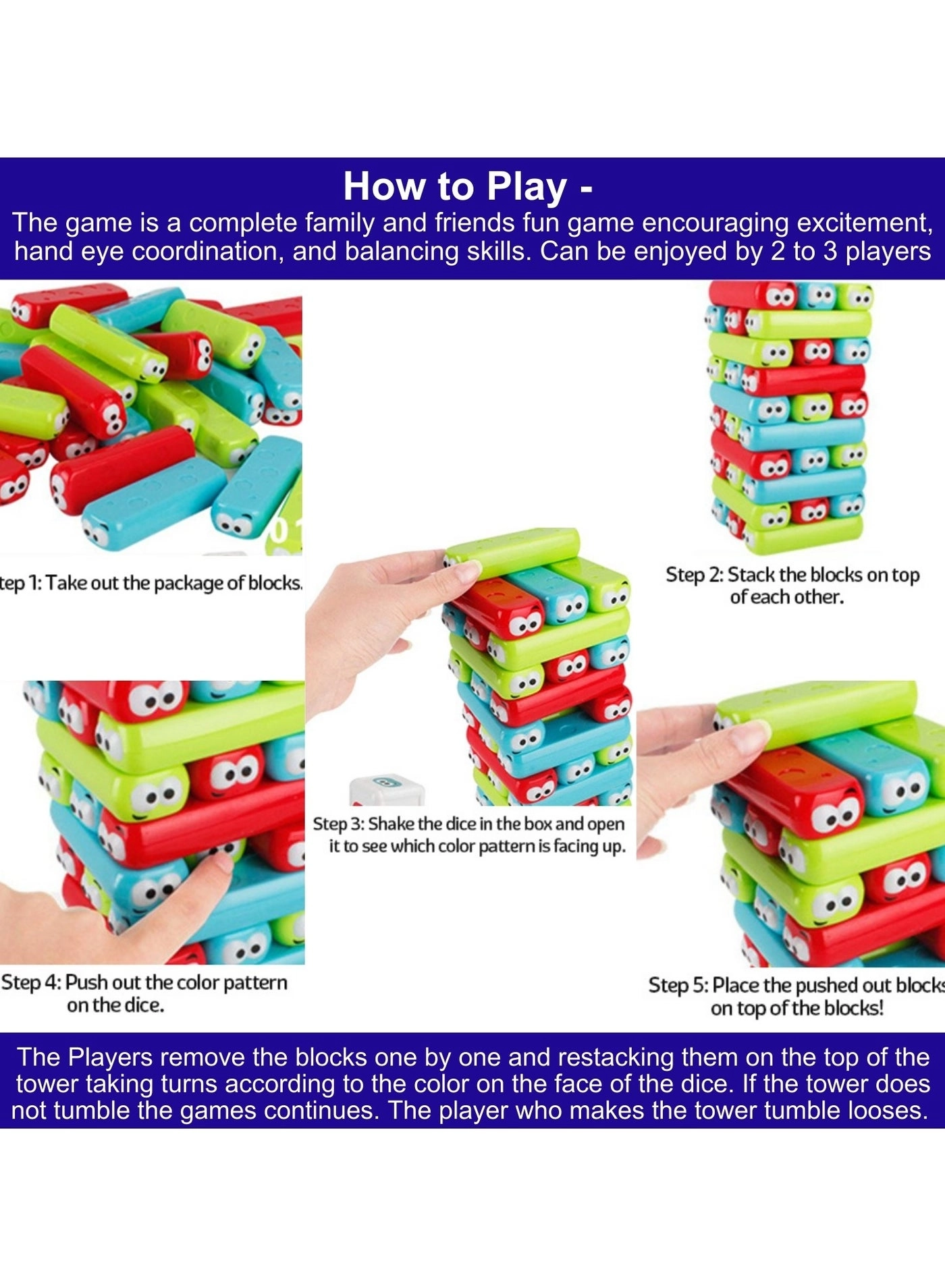 How to Play -

The game is a complete family and friends fun game encouraging excitement, hand eye coordination, and balancing skills. Can be enjoyed by 2 to 3 players

tep 1: Take out the package of blocks.

Step 2: Stack the blocks on top of each other.

Step 3: Shake the dice in the box and open it to see which color pattern is facing up.

Step 4: Push out the color pattern on the dice.

Step 5: Place the pushed out block on top of the blocks!

The Players remove the blocks one by one and restacking them on the top of the tower taking turns according to the color on the face of the dice. If the tower does not tumble the games continues. The player who makes the tower tumble looses.