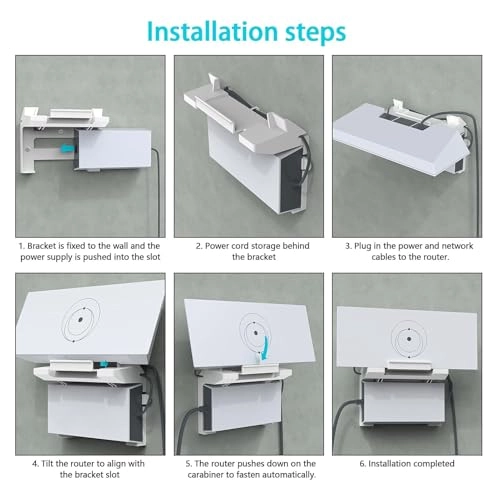 Installation steps

1. Bracket is fixed to the wall and the power supply is pushed into the slot

2. Power cord storage behind the bracket

3. Plug in the power and network cables to the router.

4. Tilt the router to align with the bracket slot

5. The router pushes down on the carabiner to fasten automatically.

6. Installation completed