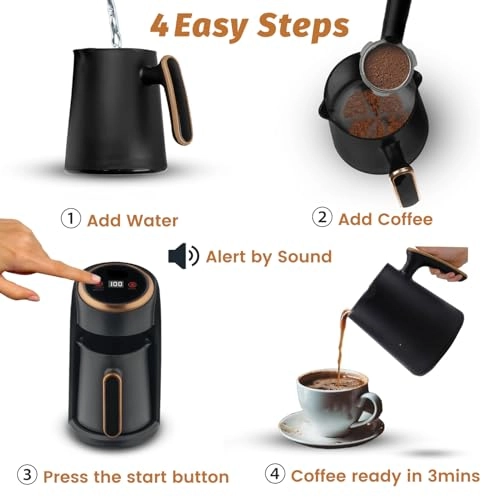 4 Easy Steps

① Add Water

② Add Coffee

Alert by Sound

100

③ Press the start button

④ Coffee ready in 3mins