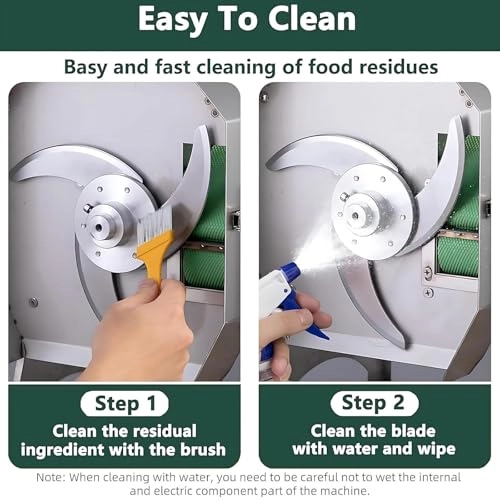 Easy To Clean

Basy and fast cleaning of food residues

Step 1

Clean the residual ingredient with the brush

Step 2

Clean the blade with water and wipe

Note: When cleaning with water, you need to be careful not to wet the internal and electric component part of the machine.