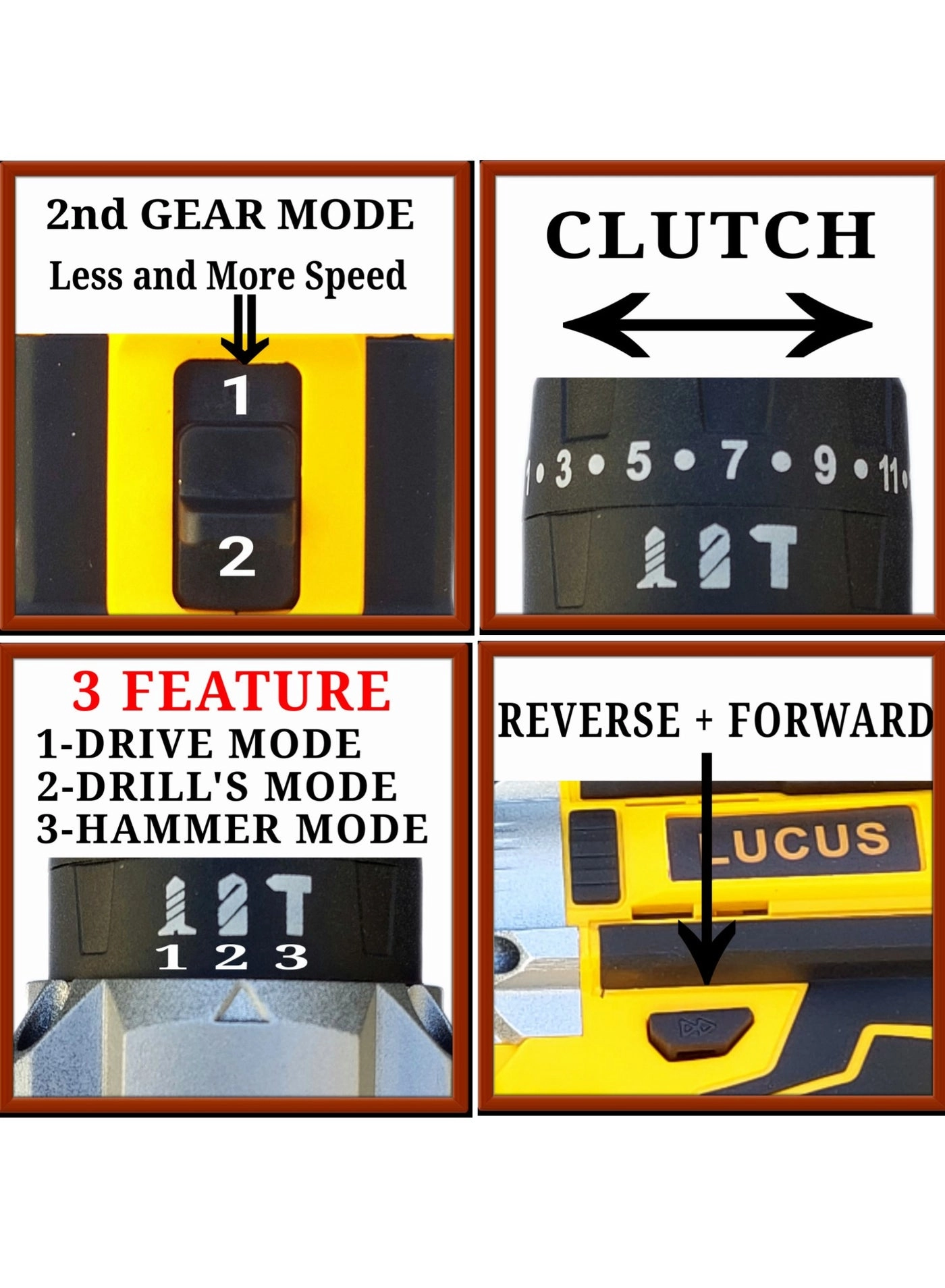 2nd GEAR MODE
Less and More Speed

1

2

CLUTCH

1 • 3 • 5 • 7 • 9 • 11 •

3 FEATURE
1-DRIVE MODE
2-DRILL'S MODE
3-HAMMER MODE

1 2 3

REVERSE + FORWARD

LUCUS