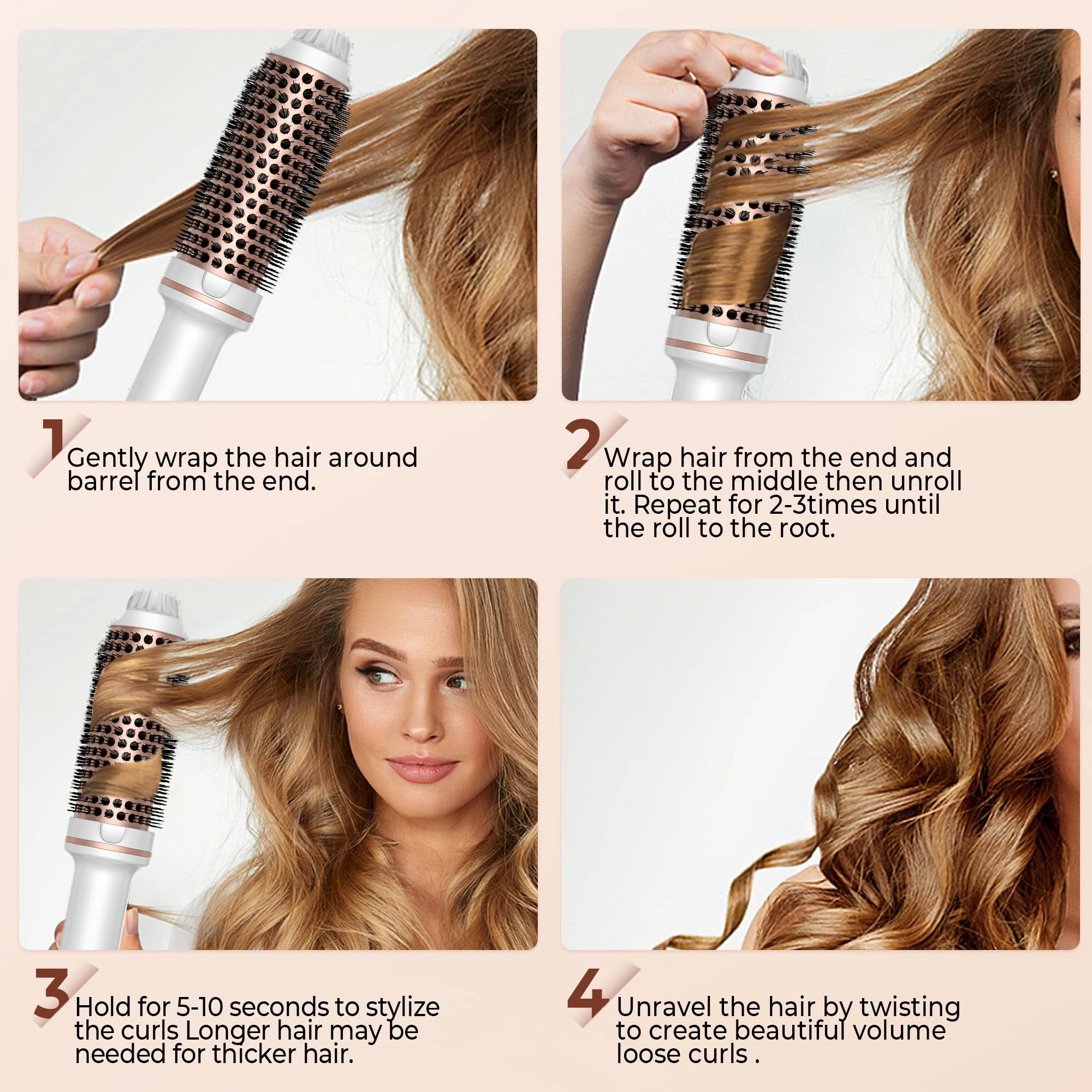 1
Gently wrap the hair around barrel from the end.

2
Wrap hair from the end and roll to the middle then unroll it. Repeat for 2-3times until the roll to the root.

3
Hold for 5-10 seconds to stylize the curls Longer hair may be needed for thicker hair.

4
Unravel the hair by twisting to create beautiful volume loose curls .