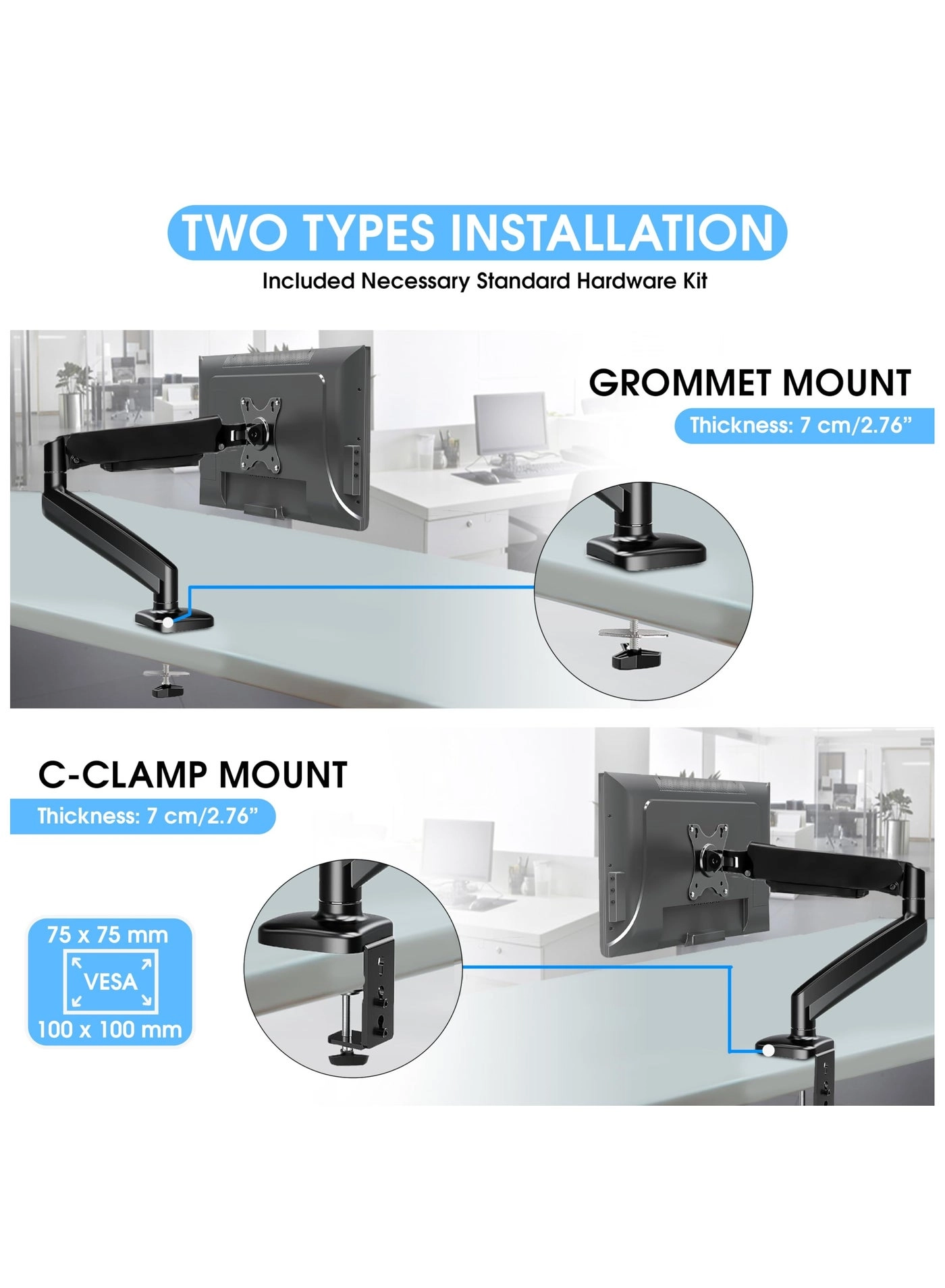 TWO TYPES INSTALLATION
Included Necessary Standard Hardware Kit

GROMMET MOUNT
Thickness: 7 cm/2.76”

C-CLAMP MOUNT
Thickness: 7 cm/2.76”

75 x 75 mm
VESA
100 x 100 mm