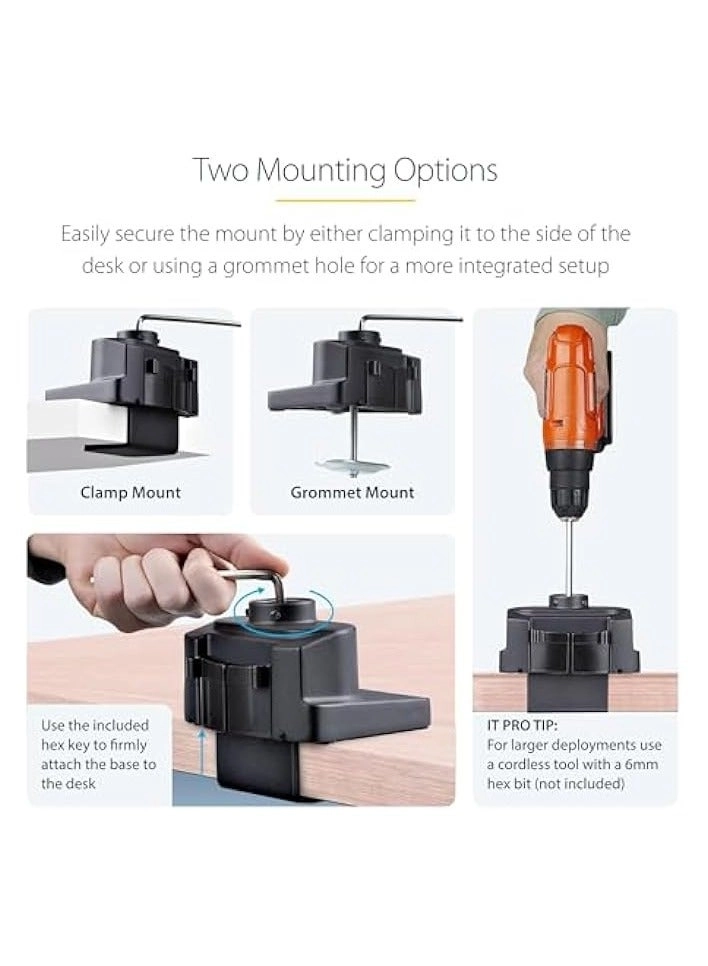 Two Mounting Options

Easily secure the mount by either clamping it to the side of the desk or using a grommet hole for a more integrated setup

Clamp Mount

Grommet Mount

Use the included hex key to firmly attach the base to the desk

IT PRO TIP:
For larger deployments use a cordless tool with a 6mm hex bit (not included)