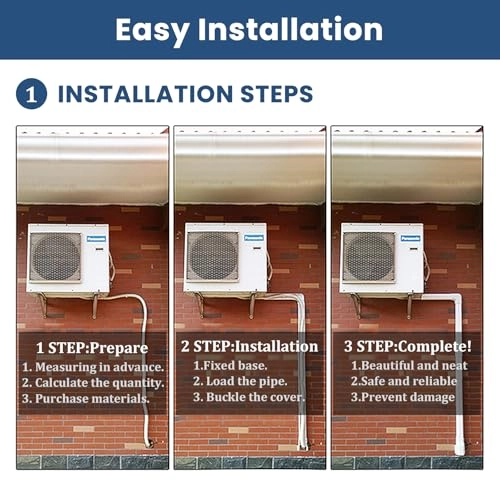 Easy Installation

1 INSTALLATION STEPS

Panasonic

1 STEP:Prepare
1. Measuring in advance.
2. Calculate the quantity.
3. Purchase materials.

Panasonic

2 STEP:Installation
1.Fixed base.
2. Load the pipe.
3. Buckle the cover.

Panasonic

3 STEP:Complete!
1.Beautiful and neat
2.Safe and reliable
3.Prevent damage