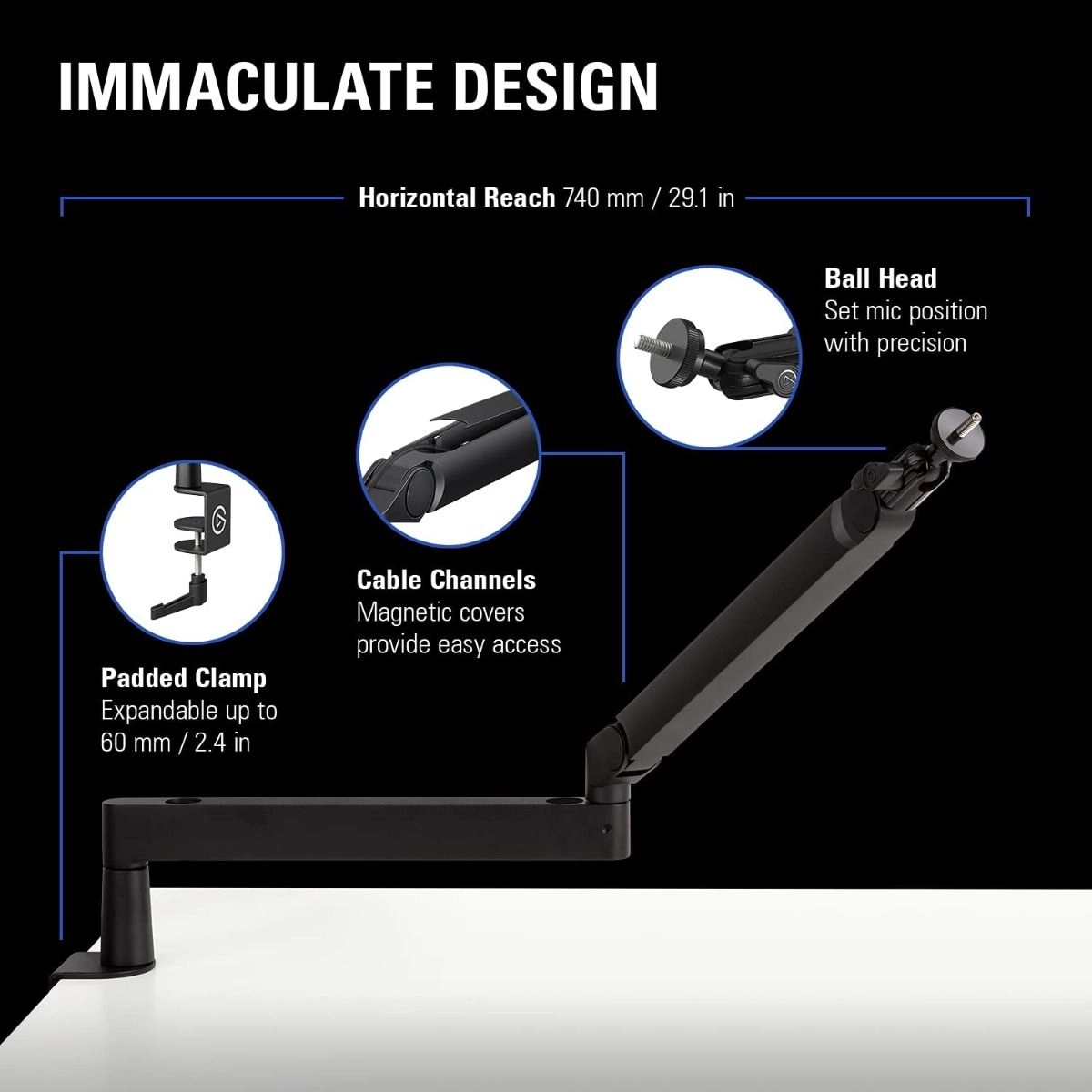 IMMACULATE DESIGN

Horizontal Reach 740 mm / 29.1 in

Ball Head
Set mic position with precision

Cable Channels
Magnetic covers provide easy access

Padded Clamp
Expandable up to 60 mm / 2.4 in