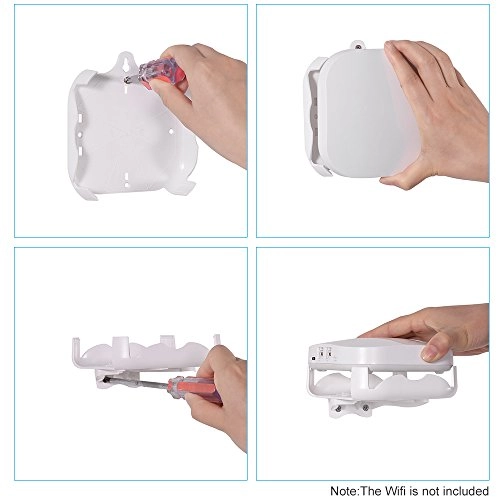 Note:The Wifi is not included