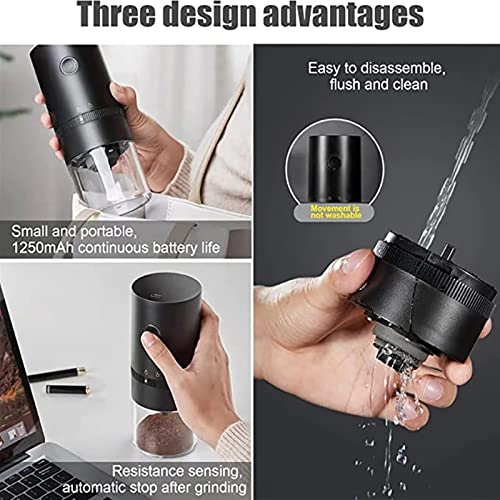 Three design advantages

Small and portable, 1250mAh continuous battery life

Resistance sensing, automatic stop after grinding

Easy to disassemble, flush and clean

Movement is not washable