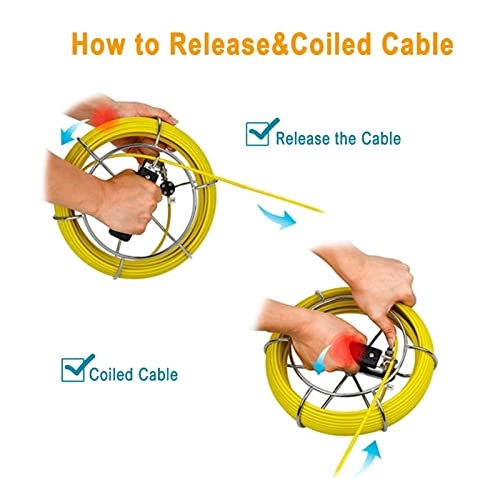 How to Release&Coiled Cable

Release the Cable

Coiled Cable