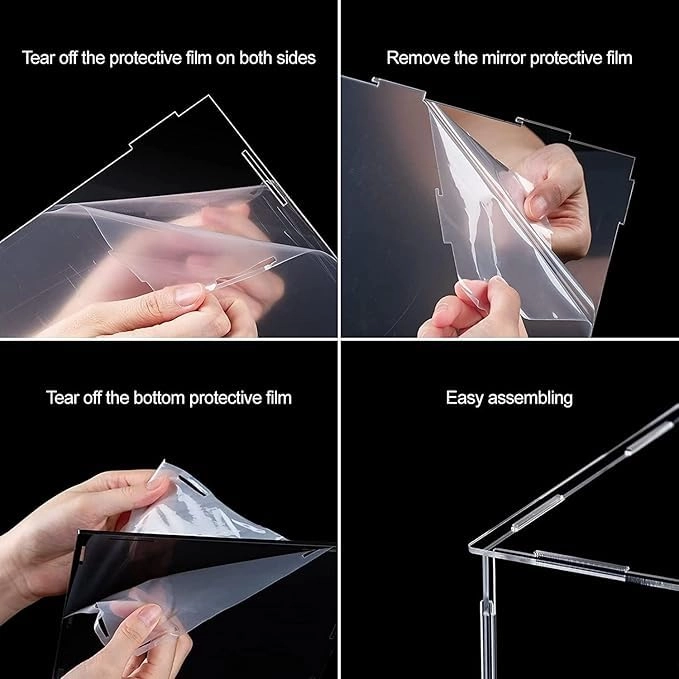 Tear off the protective film on both sides

Remove the mirror protective film

Tear off the bottom protective film

Easy assembling